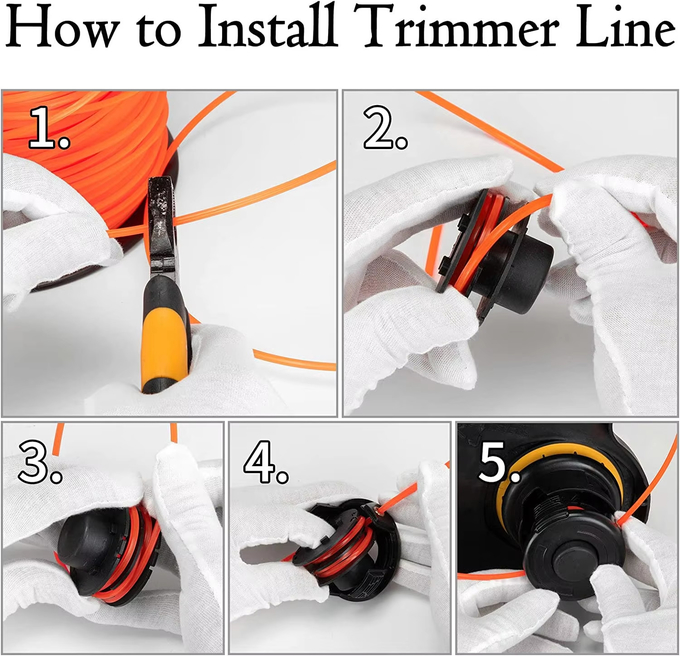 How to Install Trimmer Line

1.

2.

3.

4.

5.