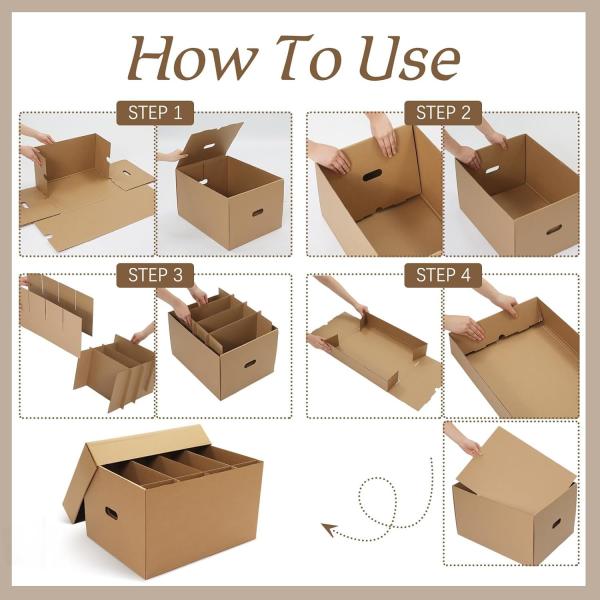 How To Use

STEP 1

STEP 2

STEP 3

STEP 4