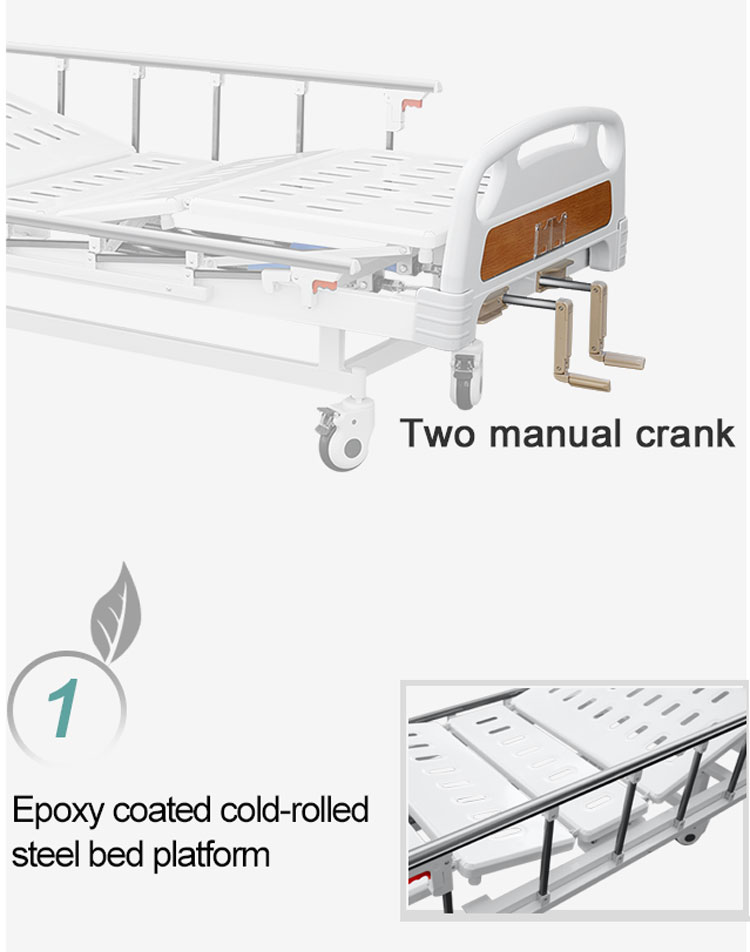 Two manual crank

1

Epoxy coated cold-rolled steel bed platform