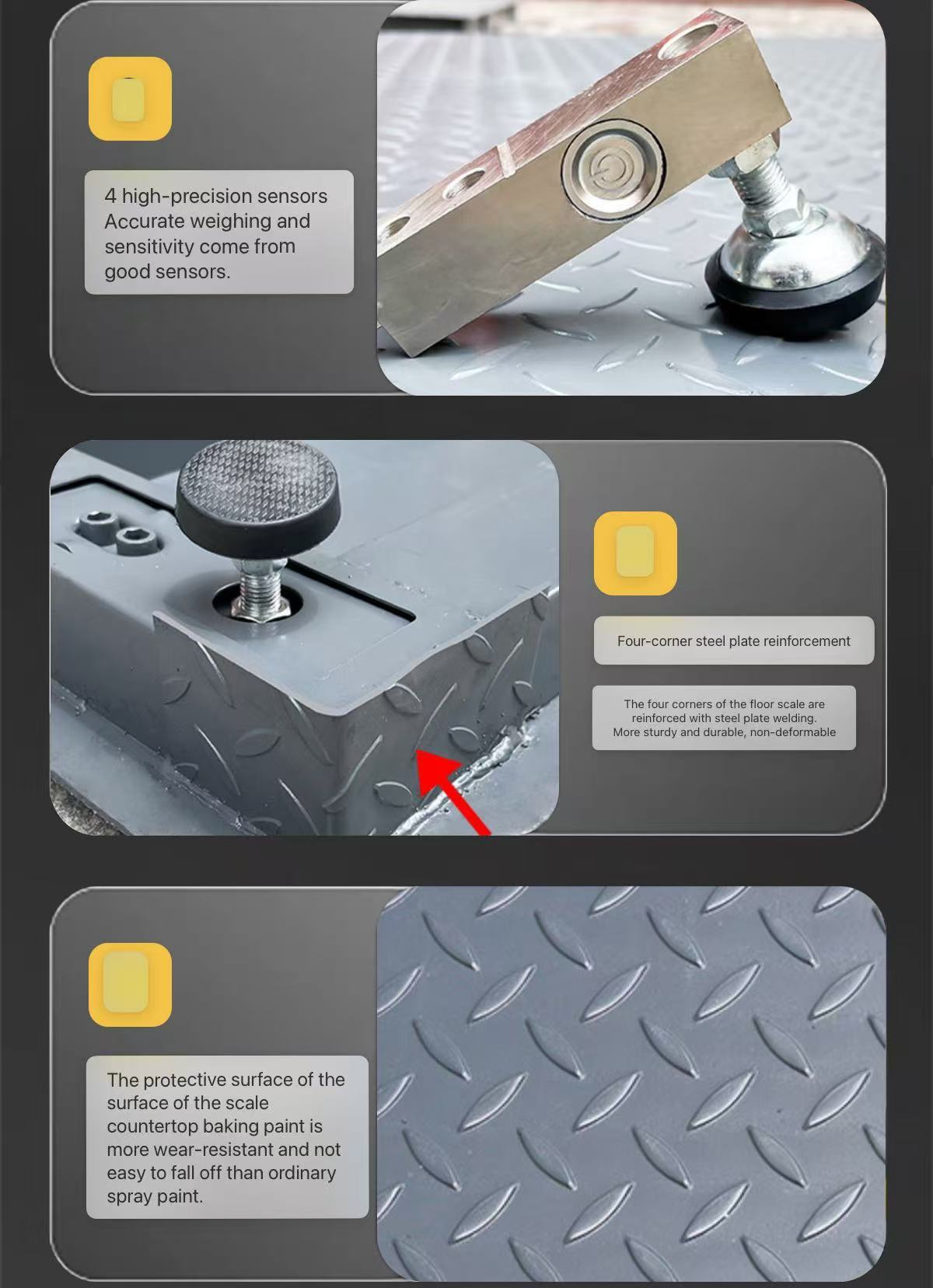 4 high-precision sensors Accurate weighing and sensitivity come from good sensors.

Four-corner steel plate reinforcement

The four corners of the floor scale are reinforced with steel plate welding. More sturdy and durable, non-deformable

The protective surface of the surface of the scale countertop baking paint is more wear-resistant and not easy to fall off than ordinary spray paint.