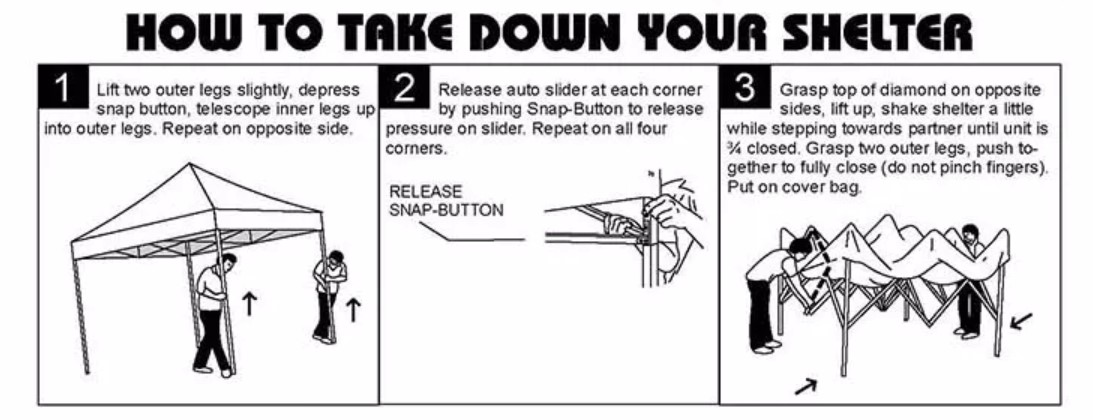 HOW TO TAKE DOWN YOUR SHELTER

1 Lift two outer legs slightly, depress snap button, telescope inner legs up into outer legs. Repeat on opposite side.

2 Release auto slider at each corner by pushing Snap-Button to release pressure on slider. Repeat on all four corners.

RELEASE SNAP-BUTTON

3 Grasp top of diamond on opposite sides, lift up, shake shelter a little while stepping towards partner until unit is ¾ closed. Grasp two outer legs, push together to fully close (do not pinch fingers). Put on cover bag.