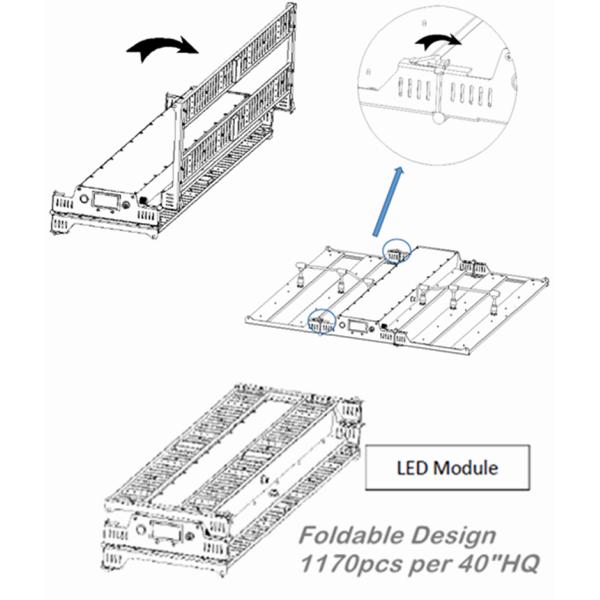 LED Module

Foldable Design
1170pcs per 40"HQ