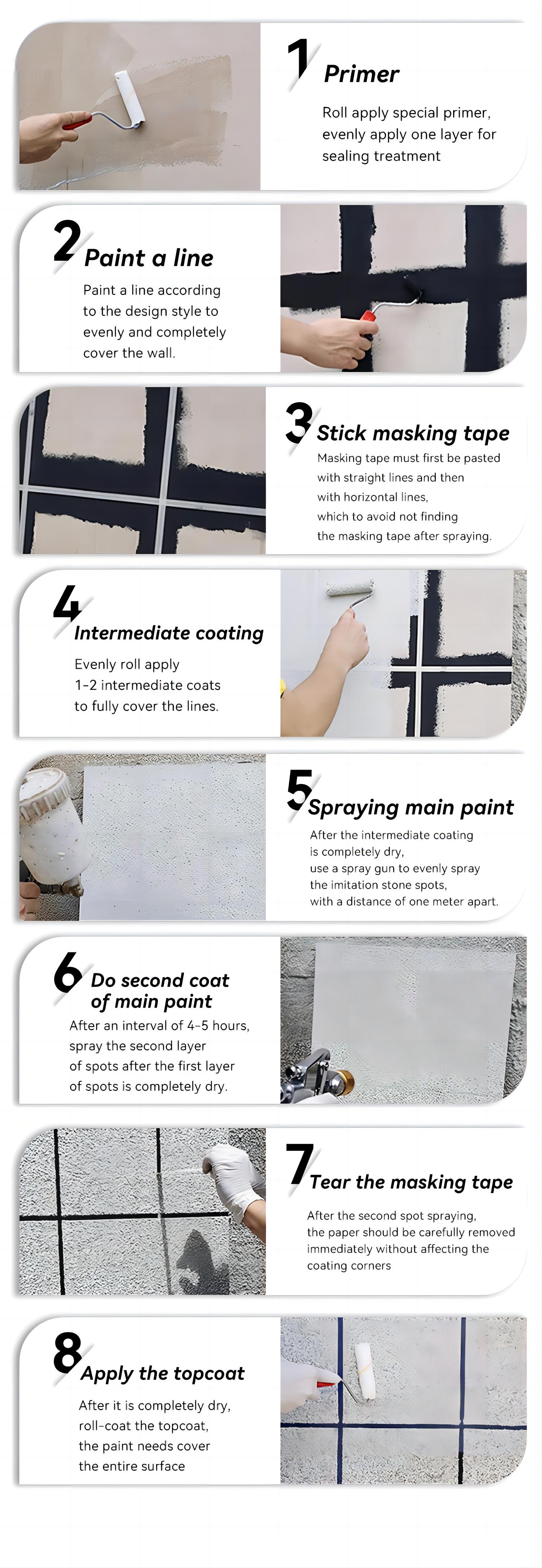 1 Primer

Roll apply special primer, evenly apply one layer for sealing treatment

2 Paint a line

Paint a line according to the design style to evenly and completely cover the wall.

3 Stick masking tape

Masking tape must first be pasted with straight lines and then with horizontal lines, which to avoid not finding the masking tape after spraying.

4 Intermediate coating

Evenly roll apply 1-2 intermediate coats to fully cover the lines.

5 Spraying main paint

After the intermediate coating is completely dry, use a spray gun to evenly spray the imitation stone spots, with a distance of one meter apart.

6 Do second coat of main paint

After an interval of 4-5 hours, spray the second layer of spots after the first layer of spots is completely dry.

7 Tear the masking tape

After the second spot spraying, the paper should be carefully removed immediately without affecting the coating corners

8 Apply the topcoat

After it is completely dry, roll-coat the topcoat, the paint needs cover the entire surface