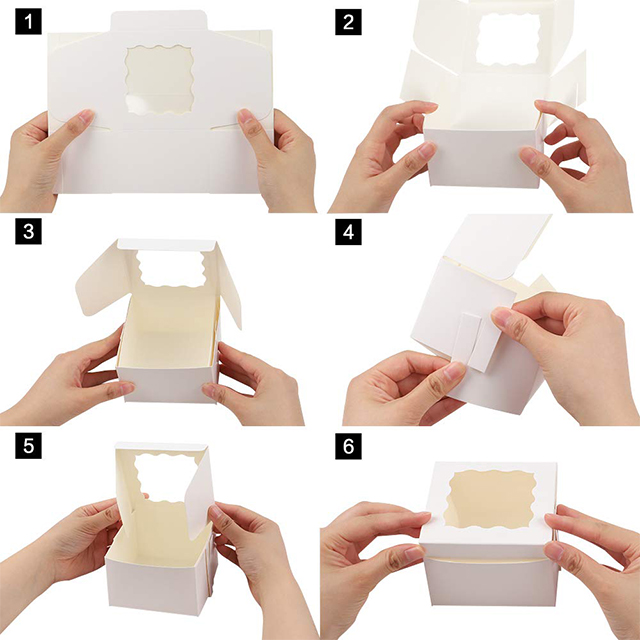 1

2

3

4

5

6