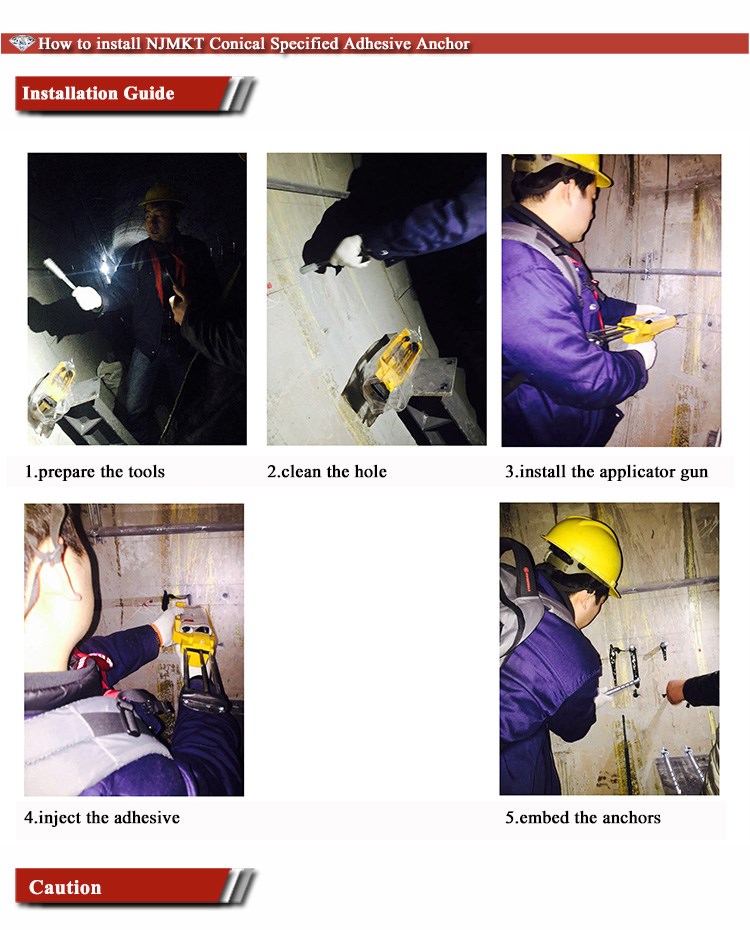 How to install NJMKT Conical Specified Adhesive Anchor

Installation Guide

1.prepare the tools

2.clean the hole

3.install the applicator gun

4.inject the adhesive

5.embed the anchors

Caution