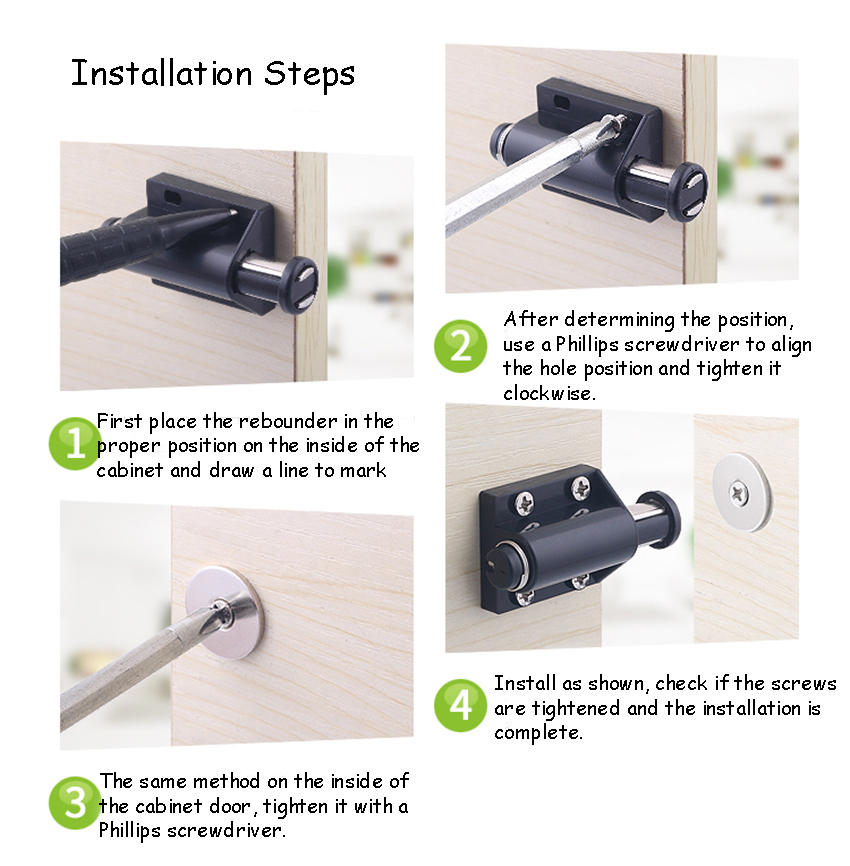 Installation Steps

1 First place the rebounder in the proper position on the inside of the cabinet and draw a line to mark

2 After determining the position, use a Phillips screwdriver to align the hole position and tighten it clockwise.

3 The same method on the inside of the cabinet door, tighten it with a Phillips screwdriver.

4 Install as shown, check if the screws are tightened and the installation is complete.