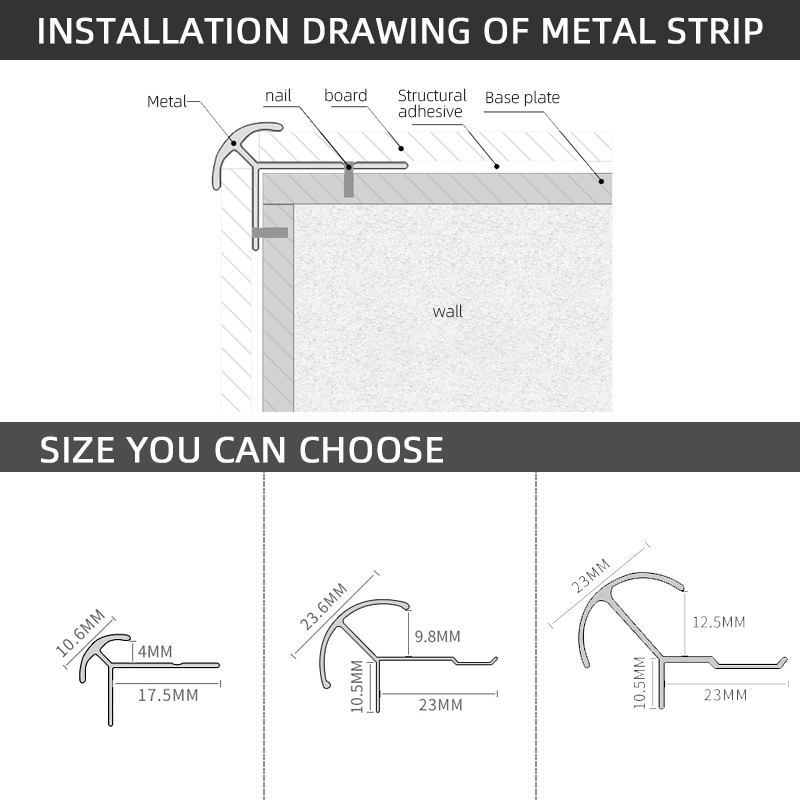 INSTALLATION DRAWING OF METAL STRIP

Metal
nail
board
Structural adhesive
Base plate
wall

SIZE YOU CAN CHOOSE

10.6MM
4MM
17.5MM

23.6MM
9.8MM
10.5MM
23MM

23MM
12.5MM
10.5MM
23MM