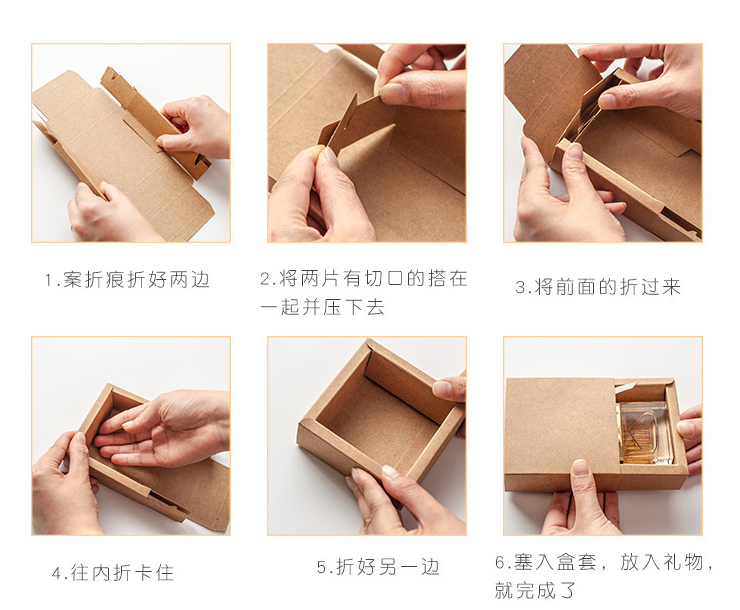 1.案折痕折好两边

2.将两片有切口的搭在一起并压下去

3.将前面的折过来

4.往内折卡住

5.折好另一边

6.塞入盒套，放入礼物，就完成了