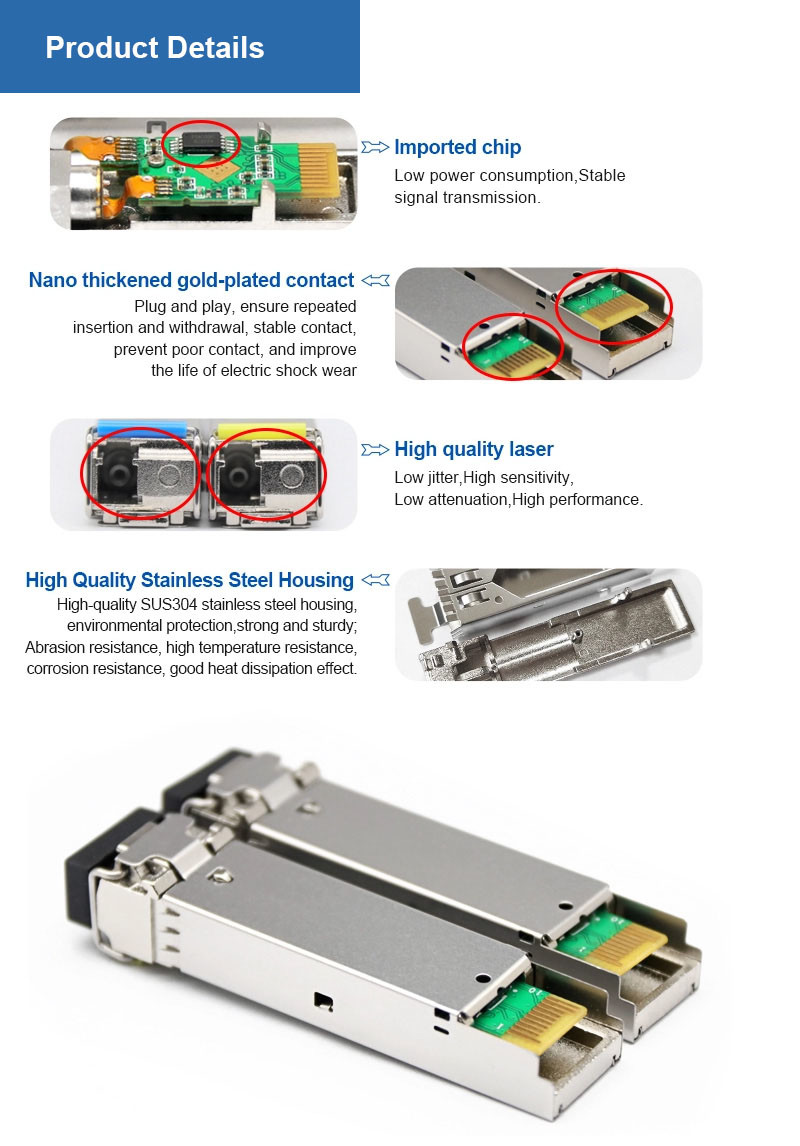 Product Details

Imported chip

Low power consumption,Stable signal transmission.

Nano thickened gold-plated contact

Plug and play, ensure repeated insertion and withdrawal, stable contact, prevent poor contact, and improve the life of electric shock wear

High quality laser

Low jitter,High sensitivity, Low attenuation,High performance.

High Quality Stainless Steel Housing

High-quality SUS304 stainless steel housing, environmental protection,strong and sturdy; Abrasion resistance, high temperature resistance, corrosion resistance, good heat dissipation effect.