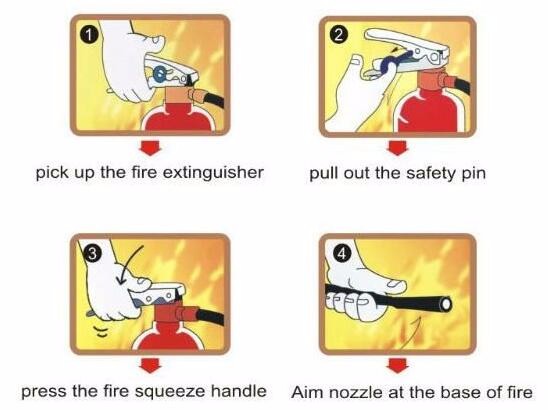 1

pick up the fire extinguisher

2

pull out the safety pin

3

press the fire squeeze handle

4

Aim nozzle at the base of fire