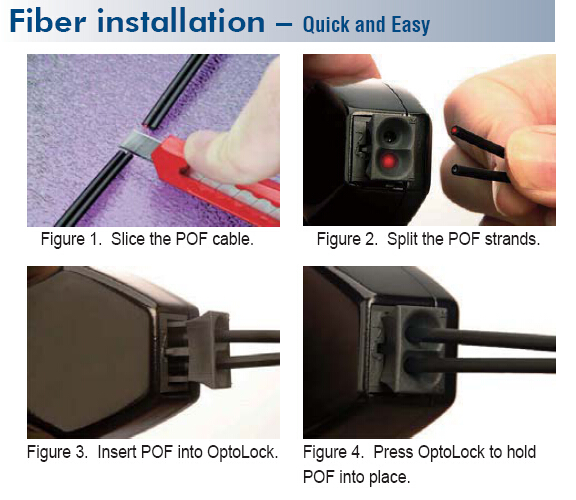 Fiber installation – Quick and Easy

Figure 1. Slice the POF cable.

Figure 2. Split the POF strands.

Figure 3. Insert POF into OptoLock.

Figure 4. Press OptoLock to hold POF into place.