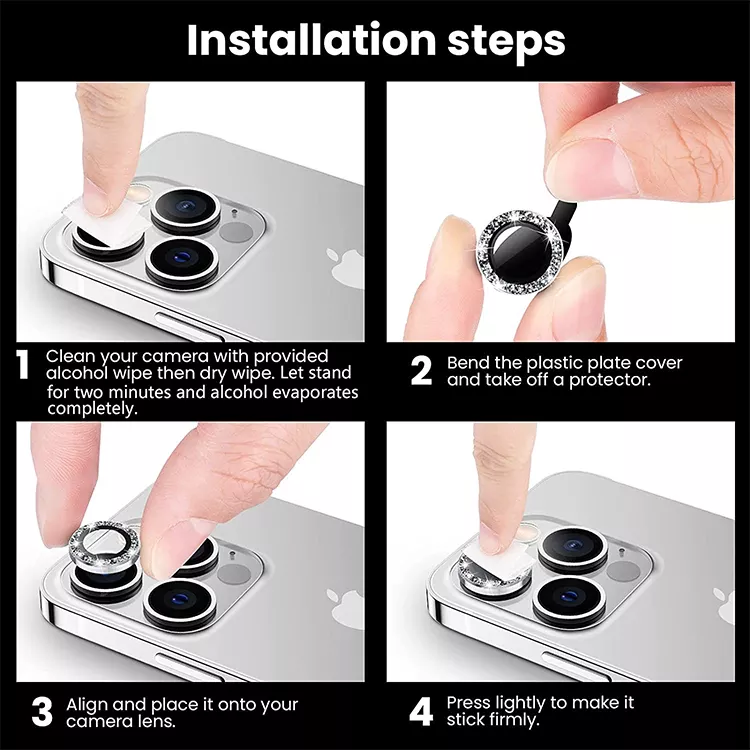 Installation steps

1 Clean your camera with provided alcohol wipe then dry wipe. Let stand for two minutes and alcohol evaporates completely.

2 Bend the plastic plate cover and take off a protector.

3 Align and place it onto your camera lens.

4 Press lightly to make it stick firmly.