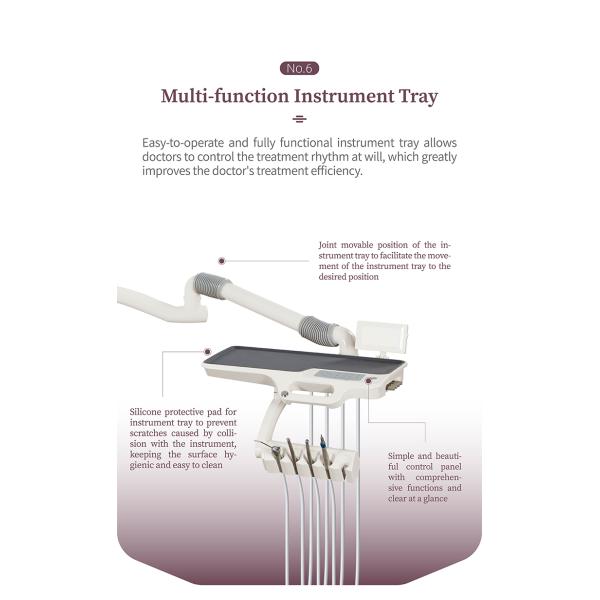 No.6

Multi-function Instrument Tray

Easy-to-operate and fully functional instrument tray allows doctors to control the treatment rhythm at will, which greatly improves the doctor's treatment efficiency.

Joint movable position of the instrument tray to facilitate the movement of the instrument tray to the desired position

Silicone protective pad for instrument tray to prevent scratches caused by collision with the instrument, keeping the surface hygienic and easy to clean

Simple and beautiful control panel with comprehensive functions and clear at a glance