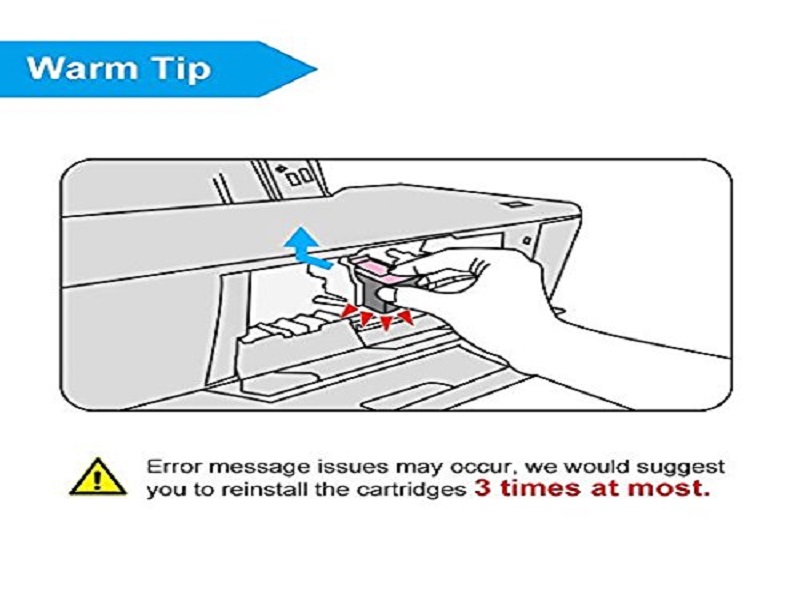 Warm Tip

Error message issues may occur, we would suggest you to reinstall the cartridges 3 times at most.