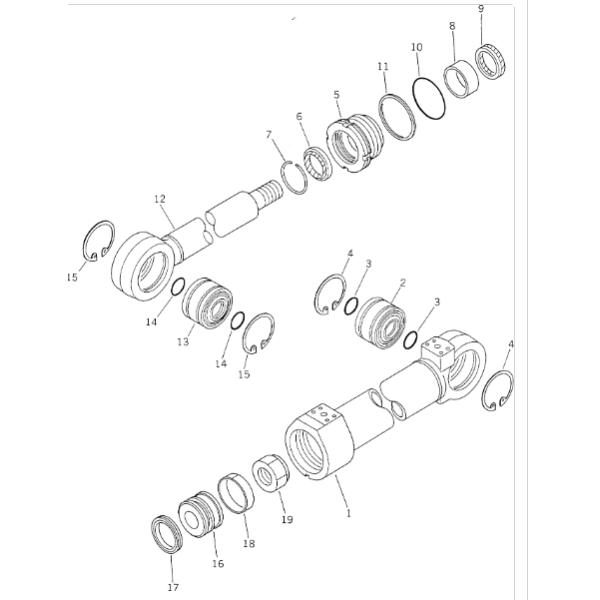 9
8
10
11
5
6
7
12
15
4
3
2
3
14
13
14
15
4
1
19
18
16
17