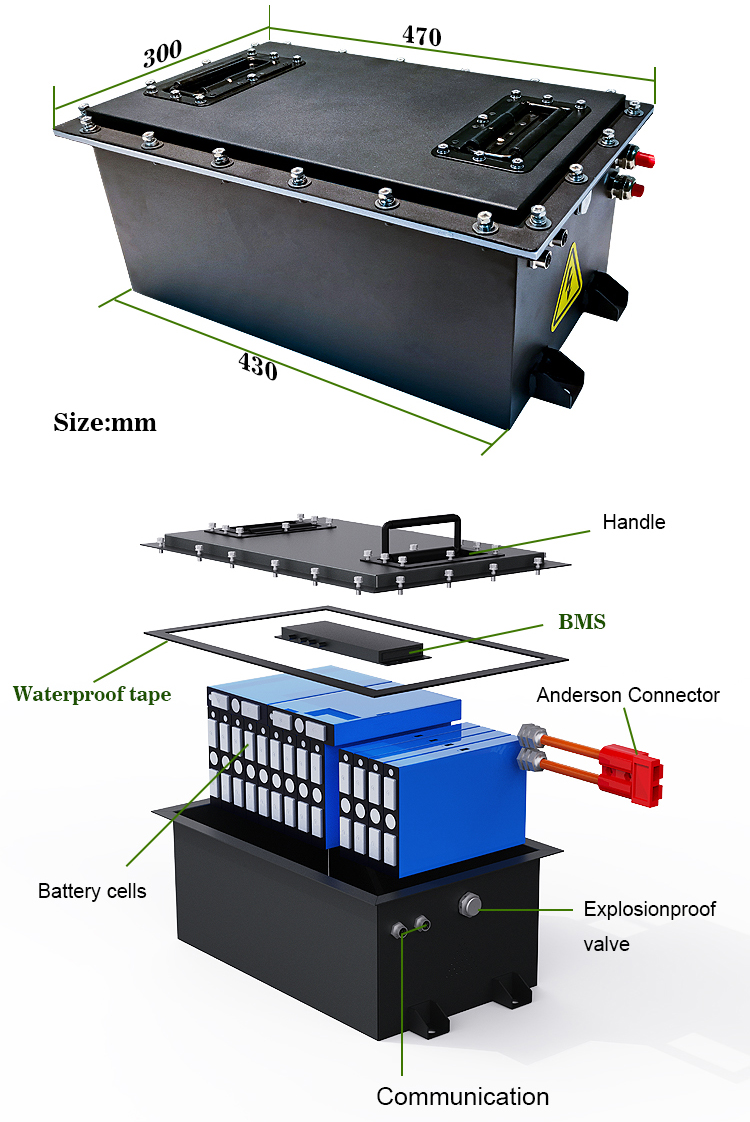 300

470

430

Size:mm

Handle

BMS

Waterproof tape

Anderson Connector

Battery cells

Explosionproof valve

Communication