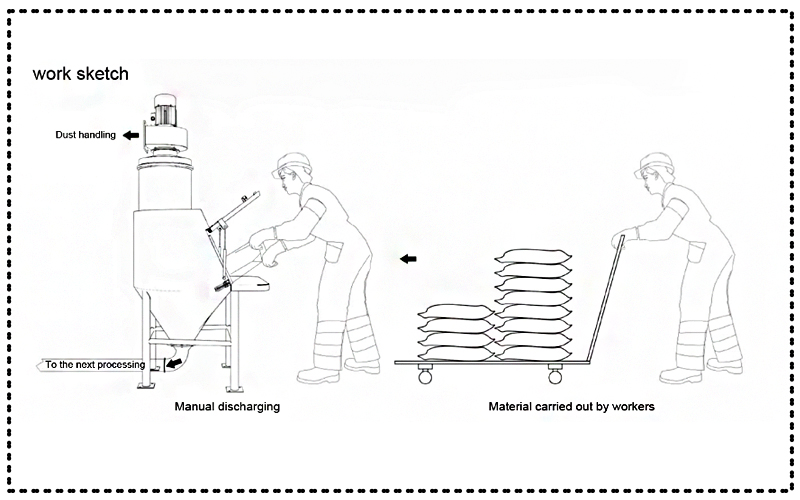 work sketch

Dust handling

To the next processing

Manual discharging

Material carried out by workers