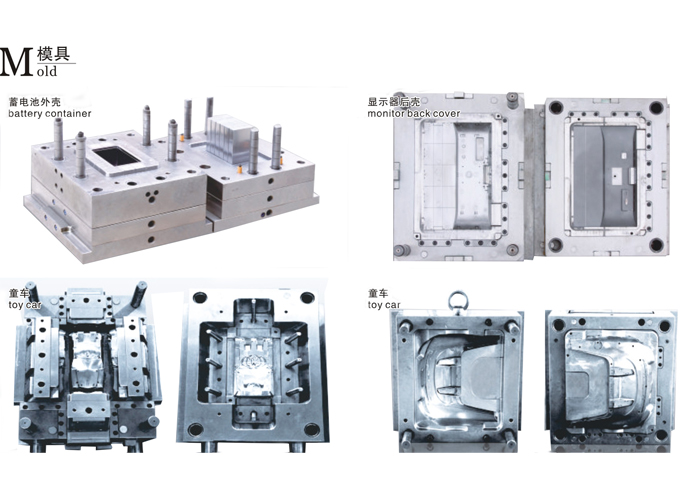 M 模具
old

蓄电池外壳
battery container

显示器后壳
monitor back cover

童车
toy car

童车
toy car