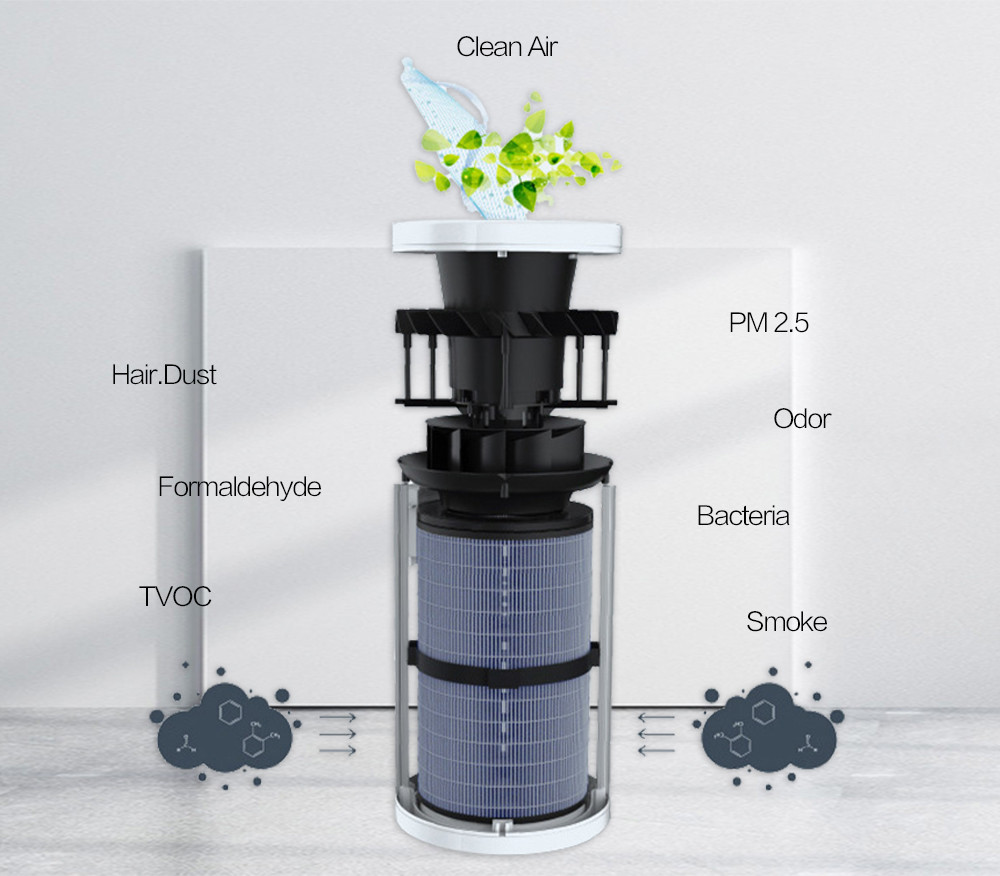 Clean Air

Hair.Dust

Formaldehyde

TVOC

PM 2.5

Odor

Bacteria

Smoke