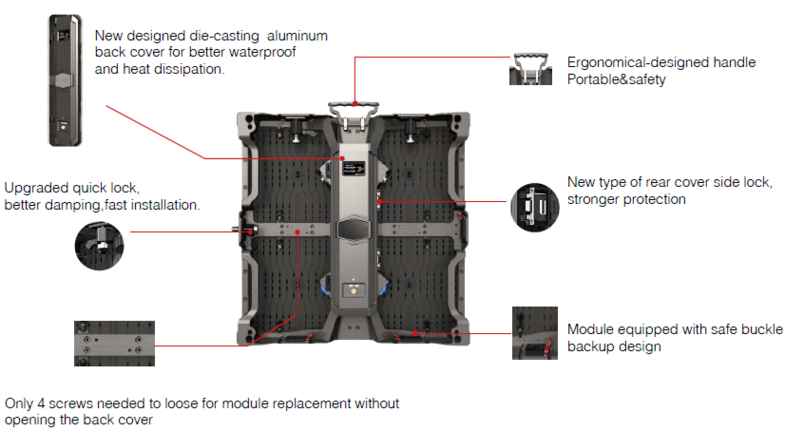 New designed die-casting aluminum back cover for better waterproof and heat dissipation.

Ergonomical-designed handle
Portable&safety

Upgraded quick lock,
better damping,fast installation.

New type of rear cover side lock,
stronger protection

Module equipped with safe buckle
backup design

Only 4 screws needed to loose for module replacement without opening the back cover