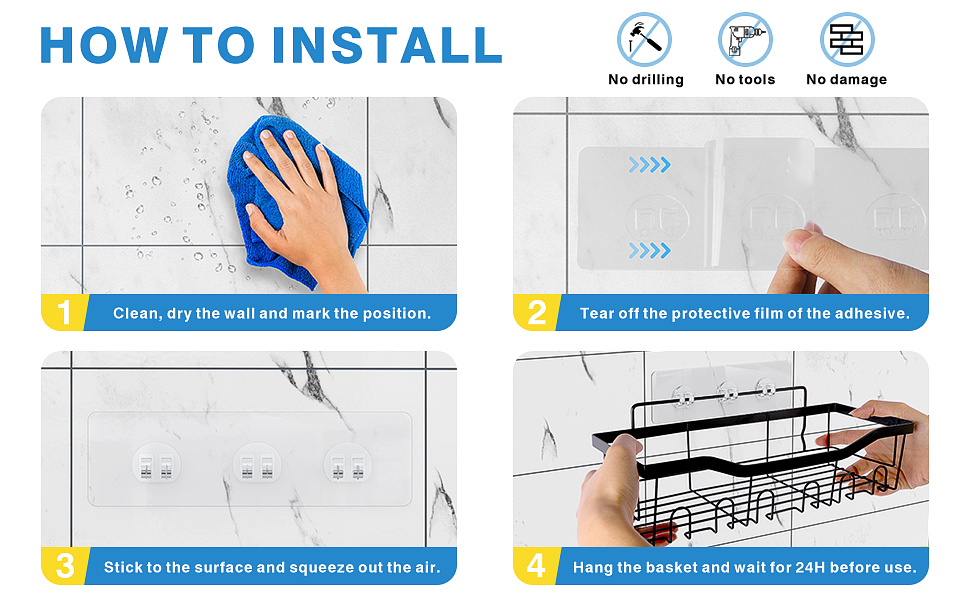 HOW TO INSTALL

No drilling
No tools
No damage

1 Clean, dry the wall and mark the position.

2 Tear off the protective film of the adhesive.

3 Stick to the surface and squeeze out the air.

4 Hang the basket and wait for 24H before use.