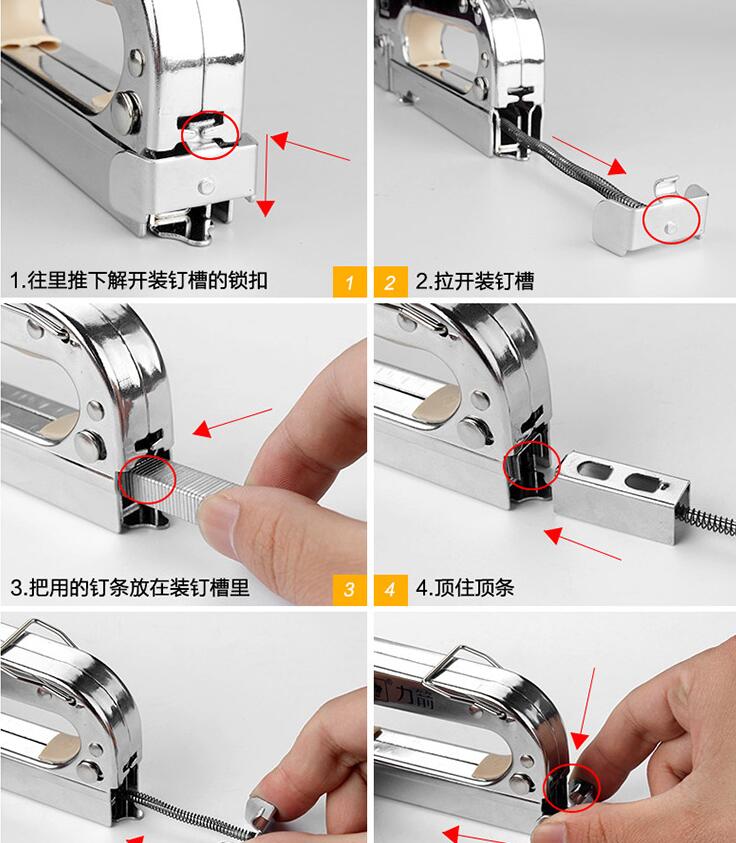 1.往里推下解开装钉槽的锁扣

1

2

2.拉开装钉槽

3.把用的钉条放在装钉槽里

3

4

4.顶住顶条

力箭