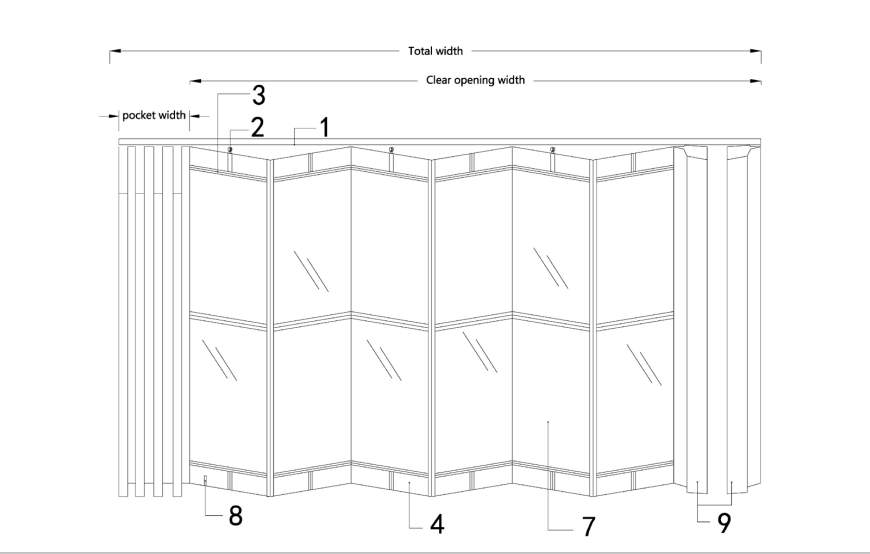 Total width
Clear opening width
pocket width
3
2
1
8
4
7
9