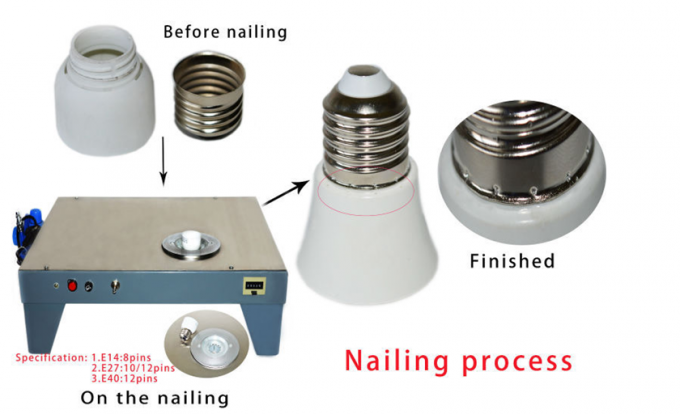 Before nailing

Finished

Specification: 1.E14:8pins
2.E27:10/12pins
3.E40:12pins

On the nailing

Nailing process