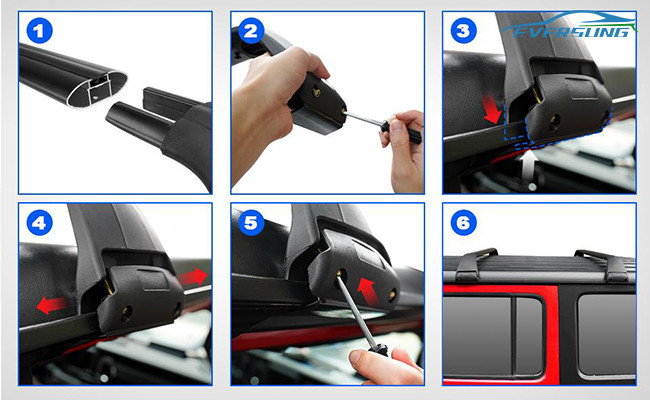 1

2

3

EVERSUNG

4

5

6