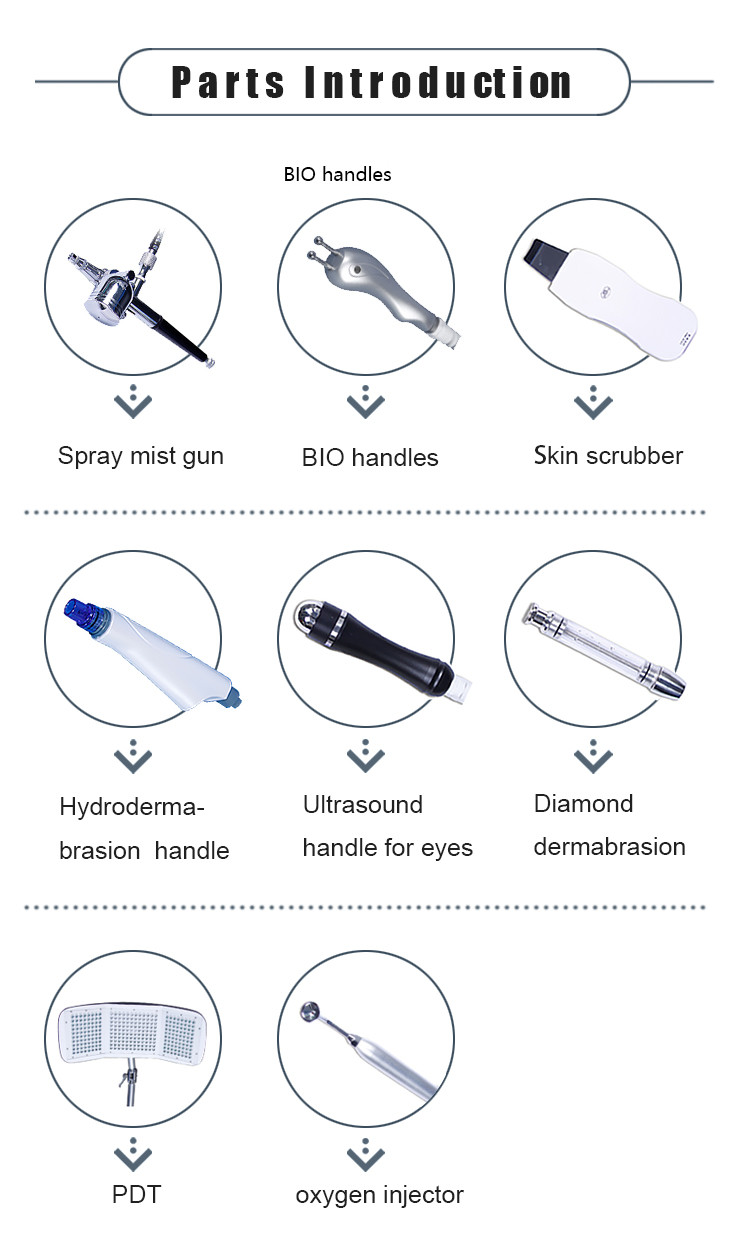 Parts Introduction

BIO handles

Spray mist gun

BIO handles

Skin scrubber

Hydrodermabrasion handle

Ultrasound handle for eyes

Diamond dermabrasion

PDT

oxygen injector