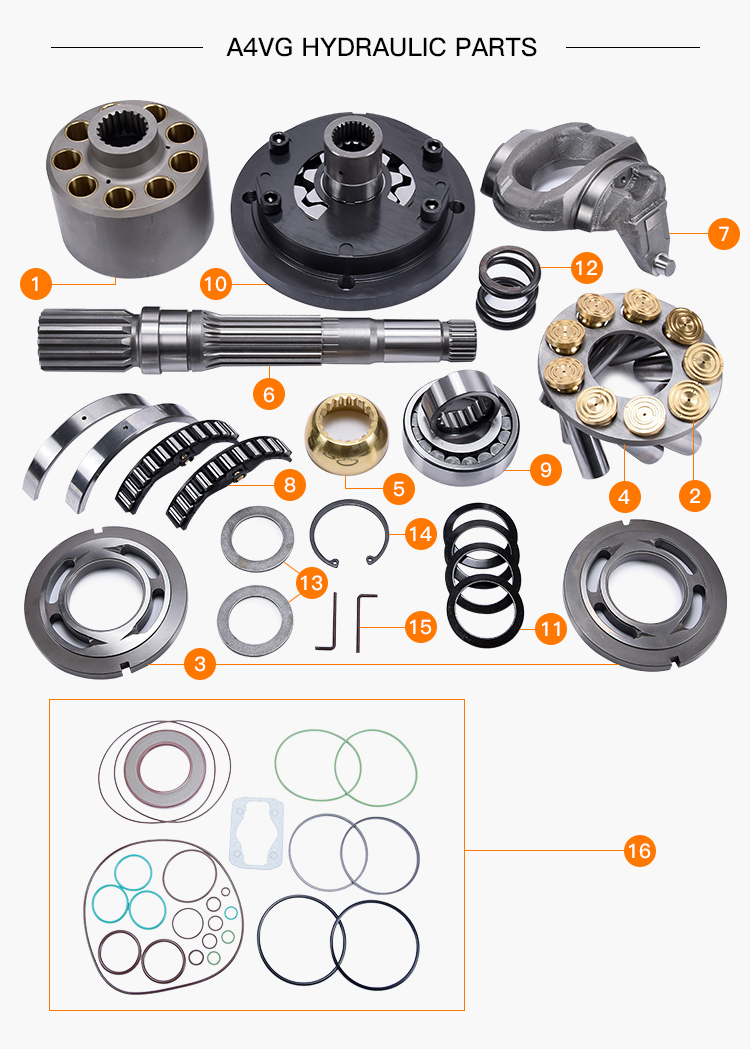 A4VG HYDRAULIC PARTS

1
10
7
12
6
8
5
9
4
2
14
13
15
11
3
16