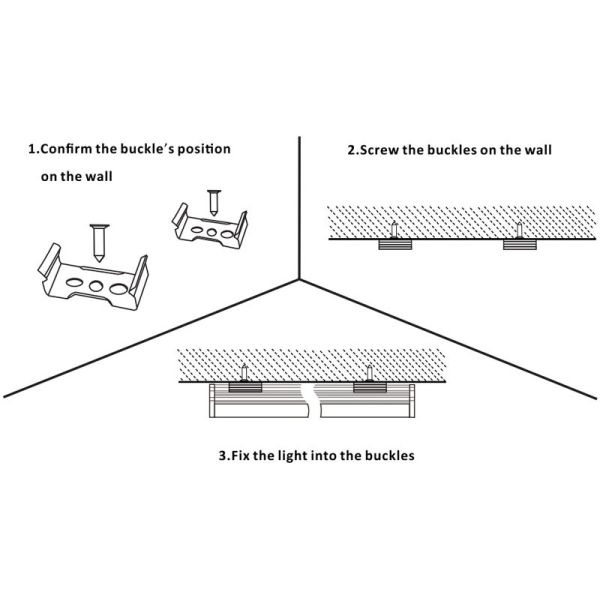 1.Confirm the buckle's position on the wall

2.Screw the buckles on the wall

3.Fix the light into the buckles