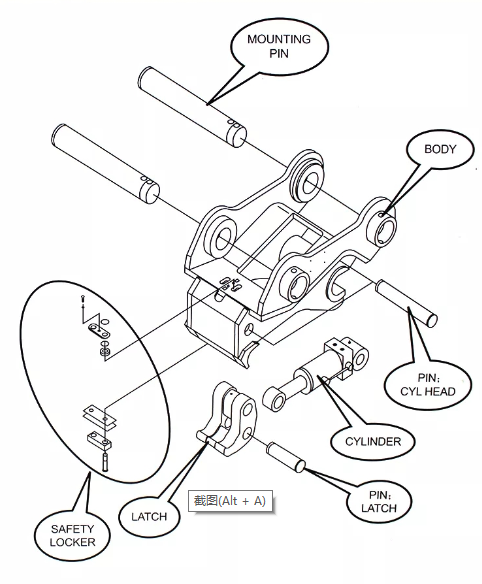 MOUNTING PIN

BODY

PIN: CYL HEAD

CYLINDER

PIN: LATCH

截图(Alt + A)

LATCH

SAFETY LOCKER