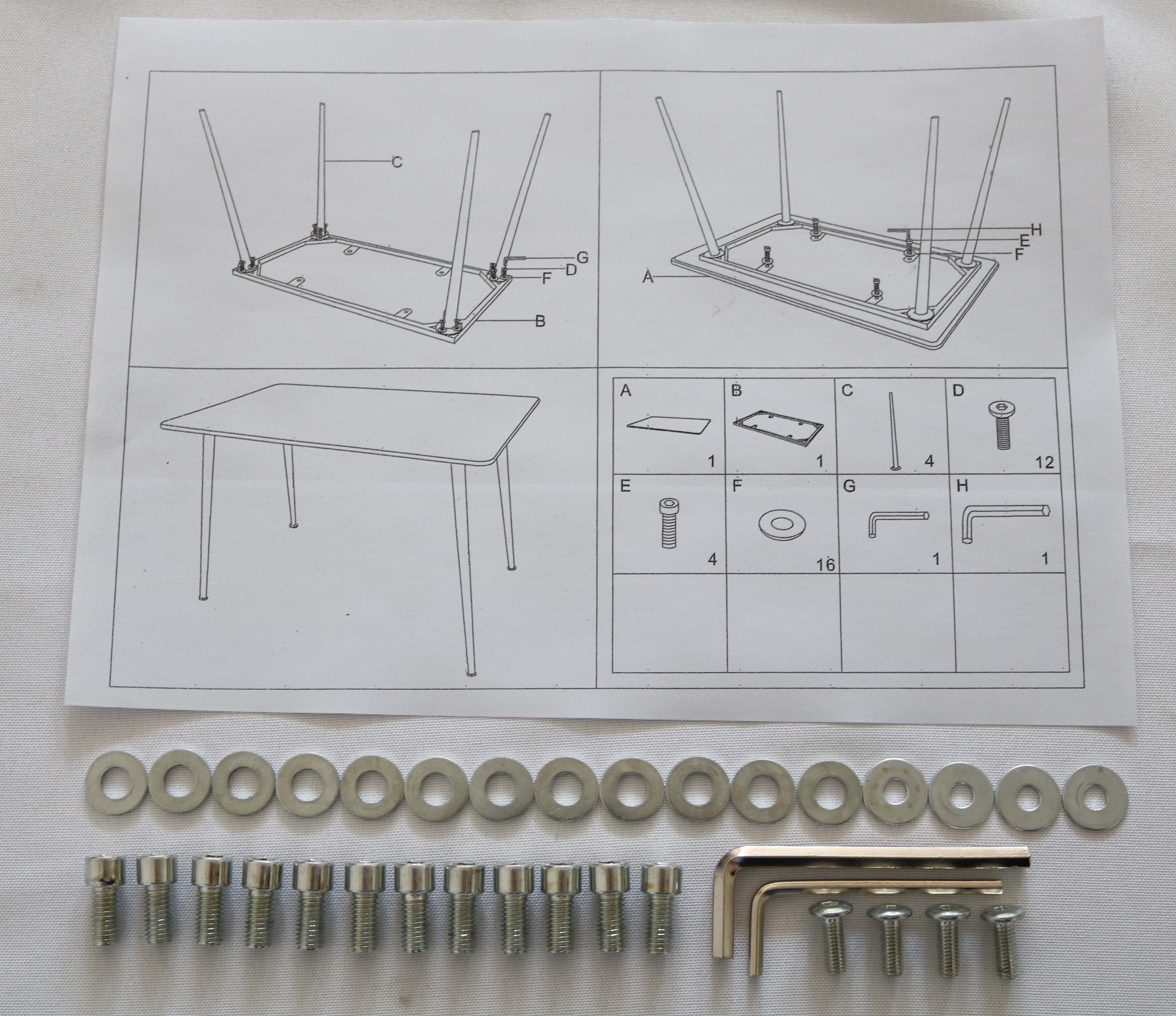 C
G
D
F
B

H
E
F
A

| A | B | C | D |
|---|---|---|---|
| 1 | 1 | 4 | 12 |
| E | F | G | H |
| 4 | 16 | 1 | 1 |
| | | | |