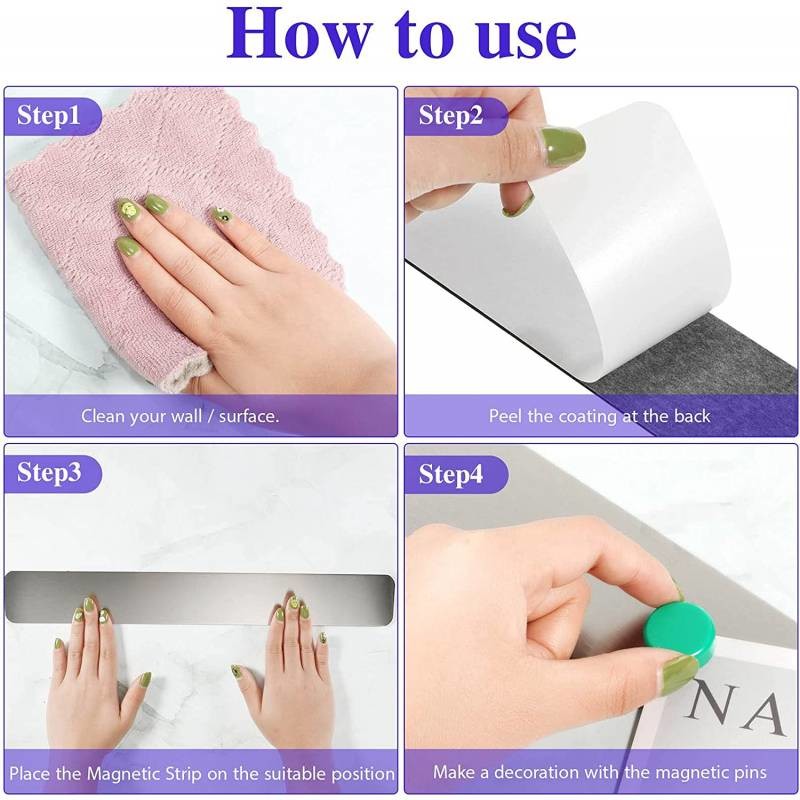 How to use

Step1

Clean your wall / surface.

Step2

Peel the coating at the back

Step3

Place the Magnetic Strip on the suitable position

Step4

NA

Make a decoration with the magnetic pins