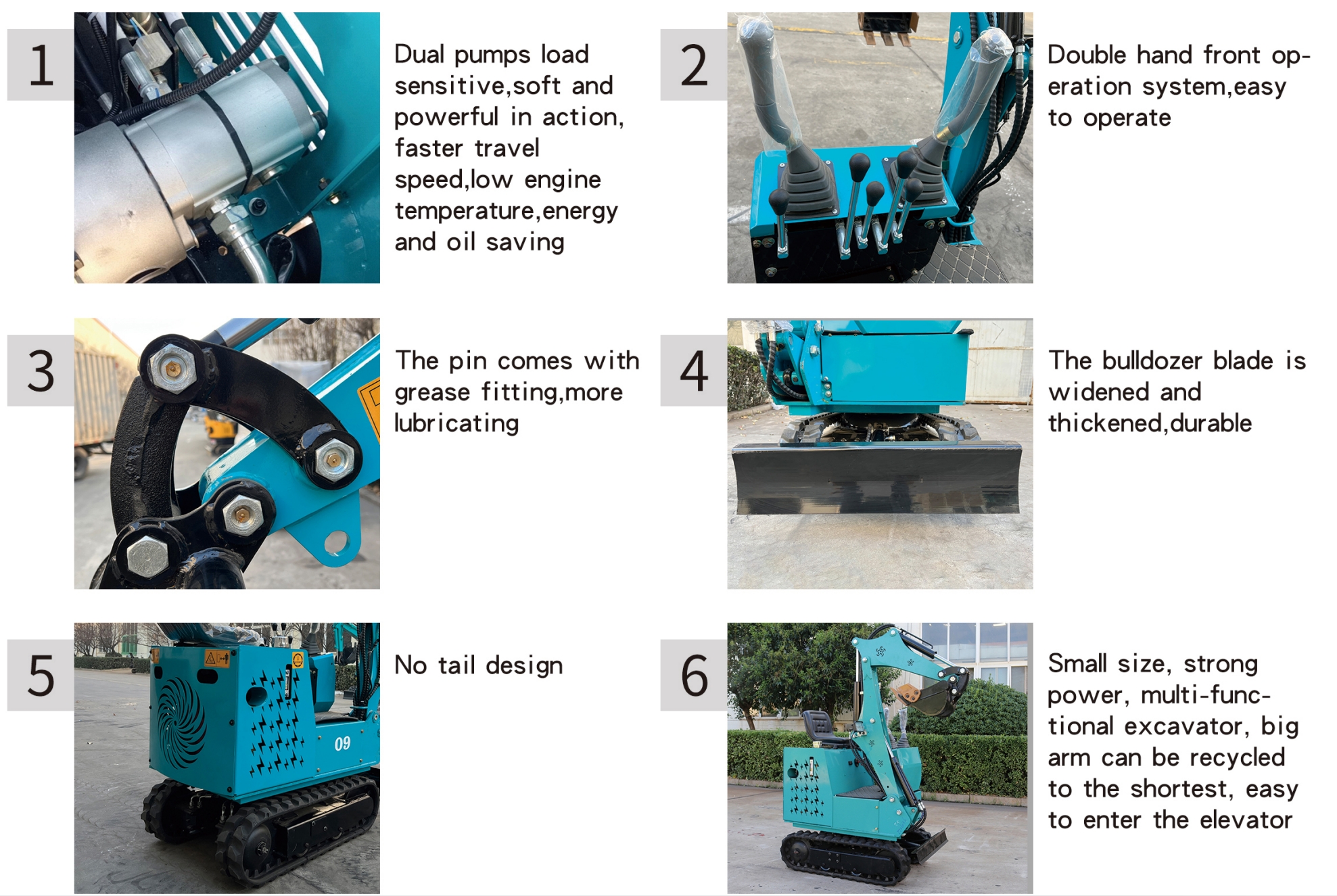 1

Dual pumps load sensitive,soft and powerful in action, faster travel speed,low engine temperature,energy and oil saving

2

Double hand front operation system,easy to operate

3

The pin comes with grease fitting,more lubricating

4

The bulldozer blade is widened and thickened,durable

5

09

No tail design

6

Small size, strong power, multi-functional excavator, big arm can be recycled to the shortest, easy to enter the elevator