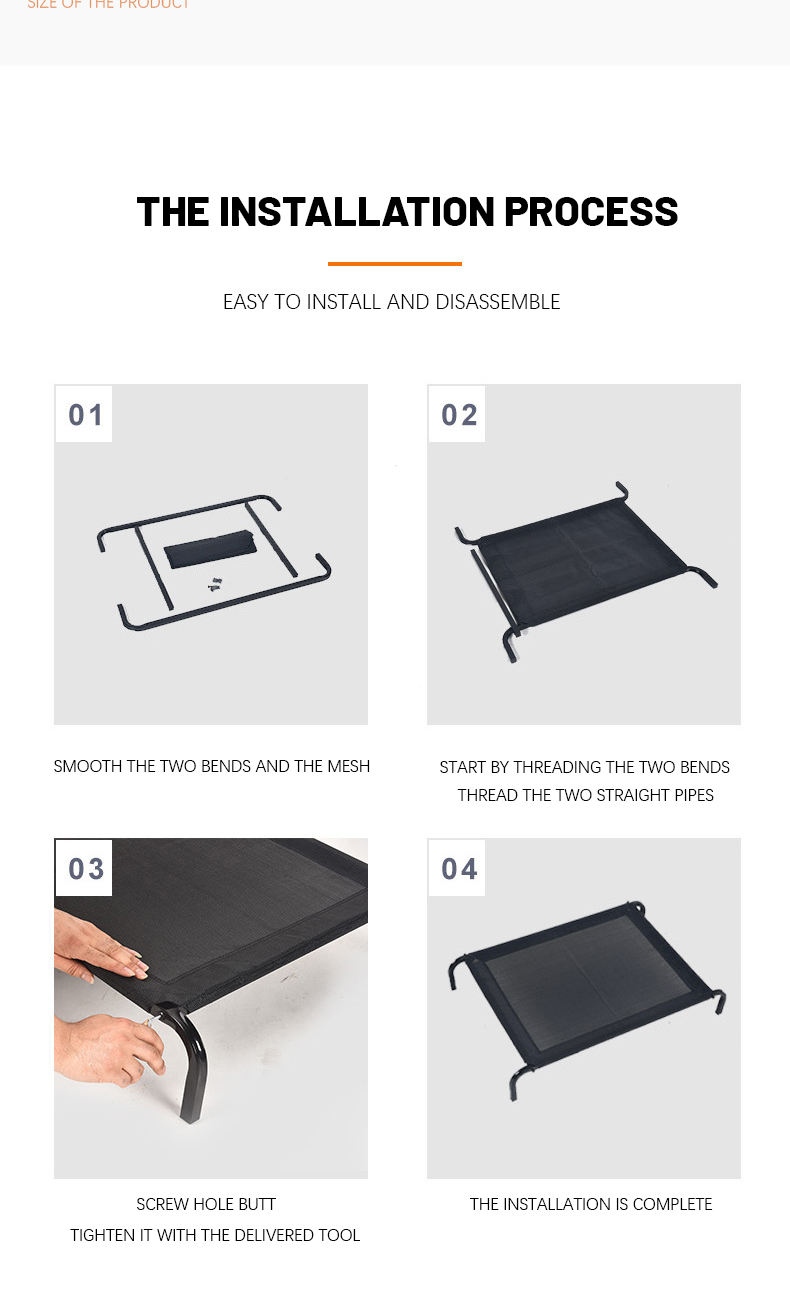 SIZE OF THE PRODUCT

THE INSTALLATION PROCESS

EASY TO INSTALL AND DISASSEMBLE

01

SMOOTH THE TWO BENDS AND THE MESH

02

START BY THREADING THE TWO BENDS
THREAD THE TWO STRAIGHT PIPES

03

SCREW HOLE BUTT
TIGHTEN IT WITH THE DELIVERED TOOL

04

THE INSTALLATION IS COMPLETE