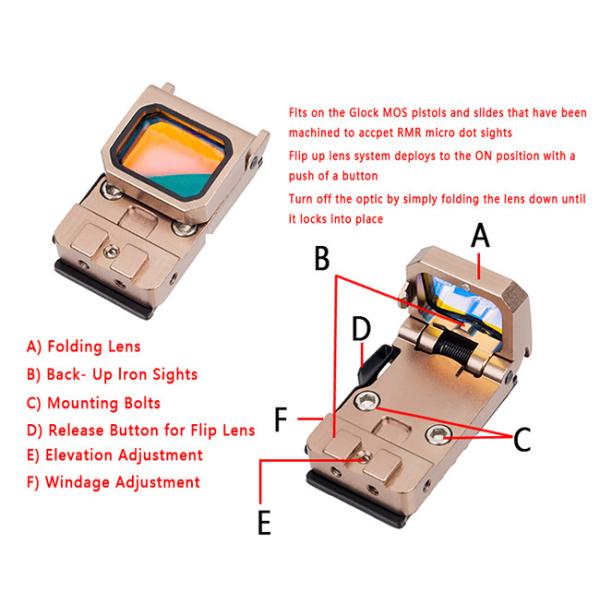 Fits on the Glock MOS pistols and slides that have been machined to accpet RMR micro dot sights

Flip up lens system deploys to the ON position with a push of a button

Turn off the optic by simply folding the lens down until it locks into place

A

B

D

F

C

E

A) Folding Lens

B) Back- Up Iron Sights

C) Mounting Bolts

D) Release Button for Flip Lens

E) Elevation Adjustment

F) Windage Adjustment