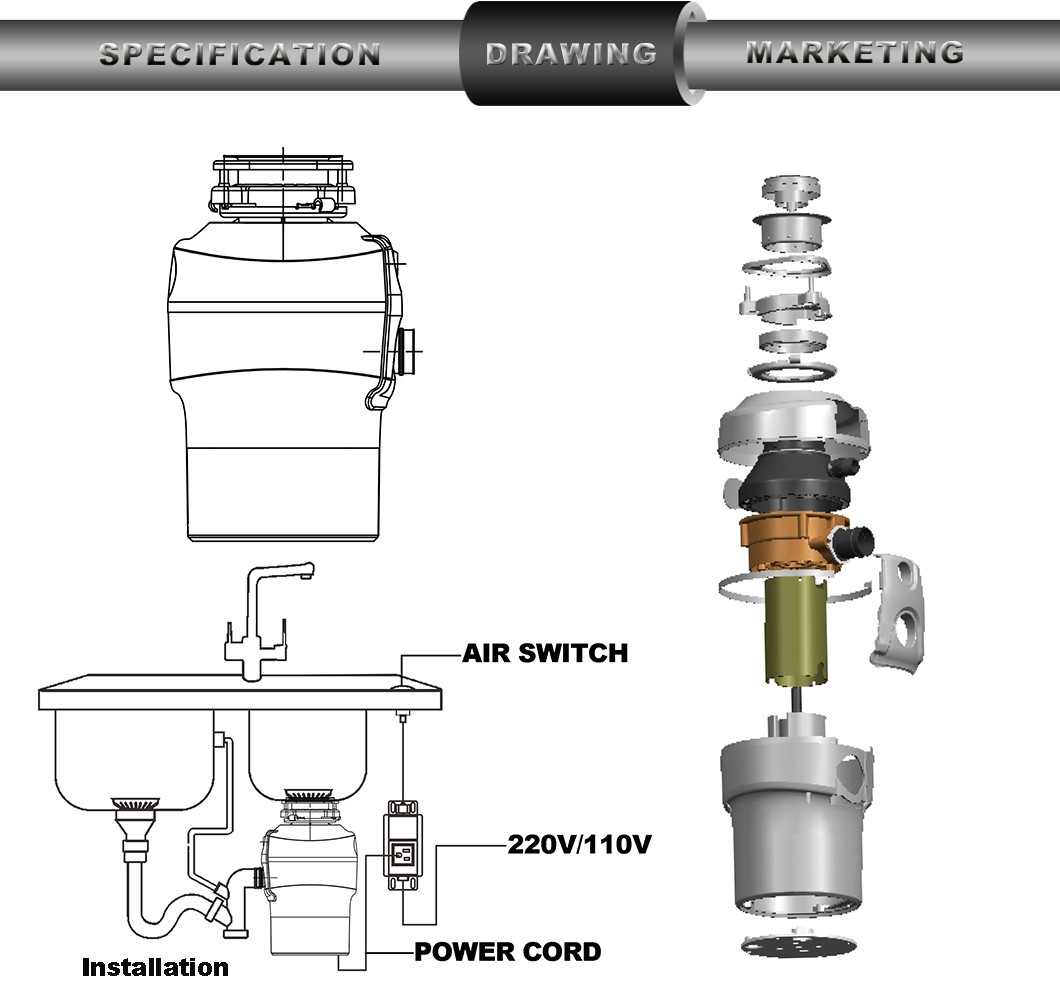 SPECIFICATION DRAWING MARKETING

AIR SWITCH

220V/110V

POWER CORD

Installation