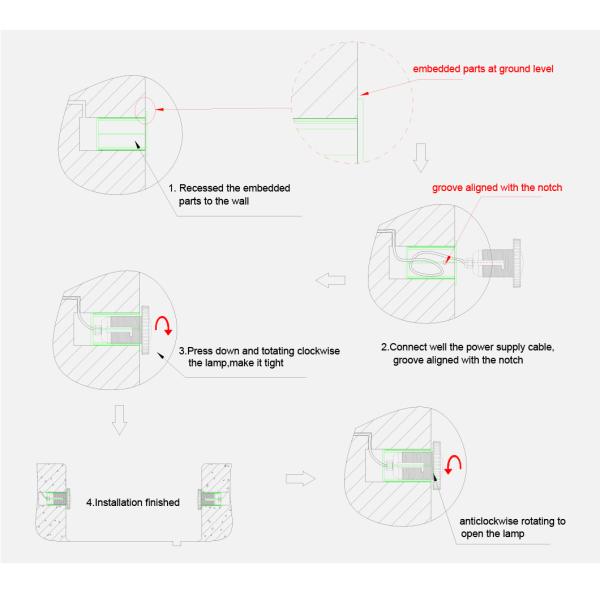 embedded parts at ground level

1. Recessed the embedded parts to the wall

groove aligned with the notch

2.Connect well the power supply cable, groove aligned with the notch

3.Press down and totating clockwise the lamp,make it tight

4.Installation finished

anticlockwise rotating to open the lamp