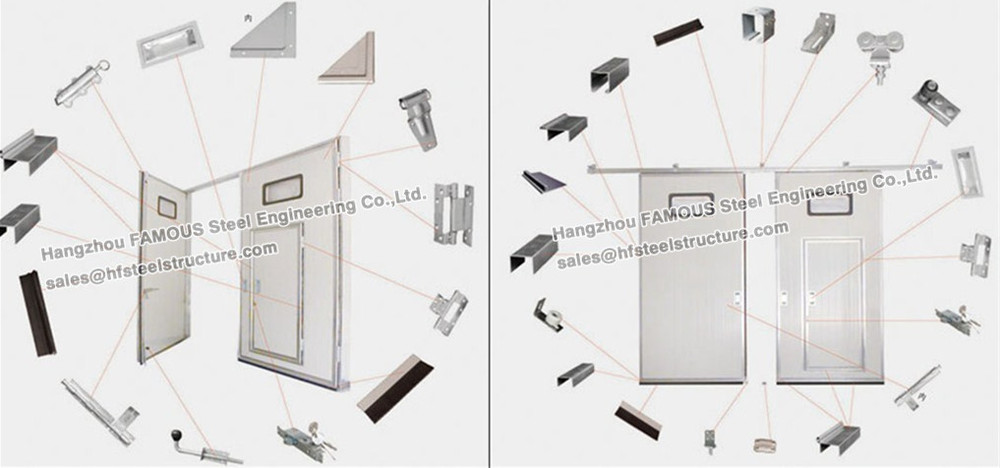 Hangzhou FAMOUS Steel Engineering Co.,Ltd.
sales@hfsteelstructure.com

Hangzhou FAMOUS Steel Engineering Co.,Ltd.
sales@hfsteelstructure.com