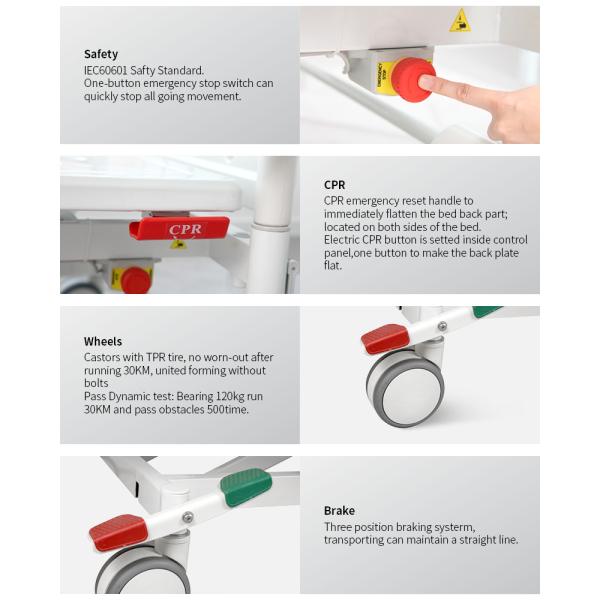 Safety
IEC60601 Safty Standard.
One-button emergency stop switch can quickly stop all going movement.

EMERGENCY STOP

CPR

CPR
CPR emergency reset handle to immediately flatten the bed back part; located on both sides of the bed.
Electric CPR button is setted inside control panel,one button to make the back plate flat.

Wheels
Castors with TPR tire, no worn-out after running 30KM, united forming without bolts
Pass Dynamic test: Bearing 120kg run 30KM and pass obstacles 500time.

Brake
Three position braking systerm, transporting can maintain a straight line.