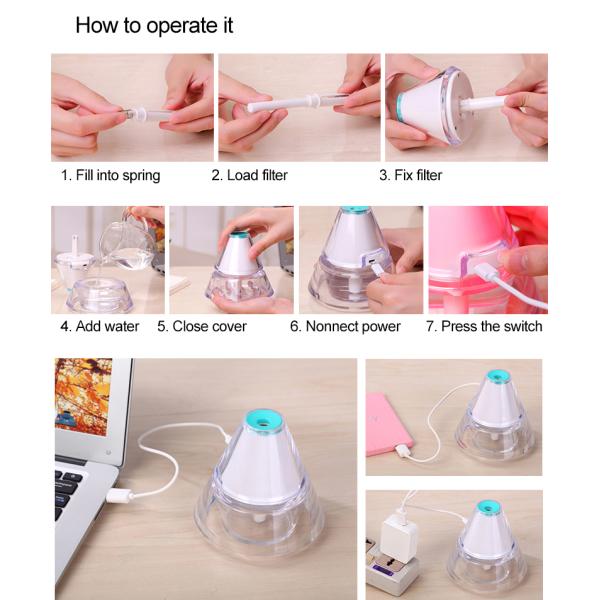 How to operate it

1. Fill into spring

2. Load filter

3. Fix filter

4. Add water

5. Close cover

6. Nonnect power

7. Press the switch