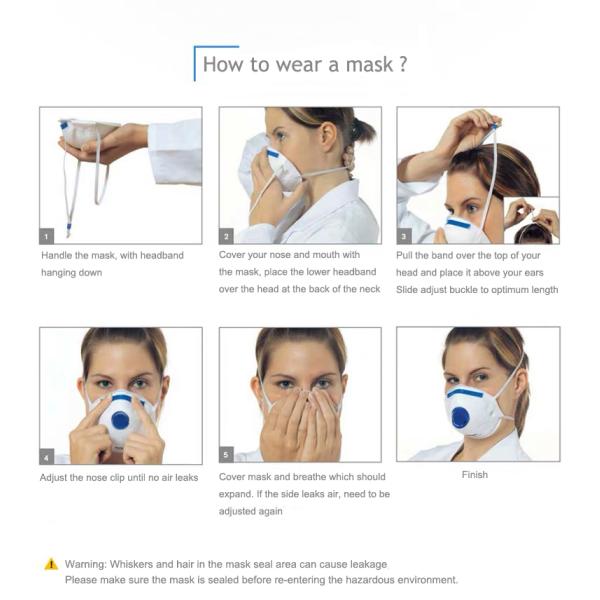 How to wear a mask ?

1

Handle the mask, with headband hanging down

2

Cover your nose and mouth with the mask, place the lower headband over the head at the back of the neck

3

Pull the band over the top of your head and place it above your ears Slide adjust buckle to optimum length

4

Adjust the nose clip until no air leaks

5

Cover mask and breathe which should expand. If the side leaks air, need to be adjusted again

Finish

Warning: Whiskers and hair in the mask seal area can cause leakage
Please make sure the mask is sealed before re-entering the hazardous environment.