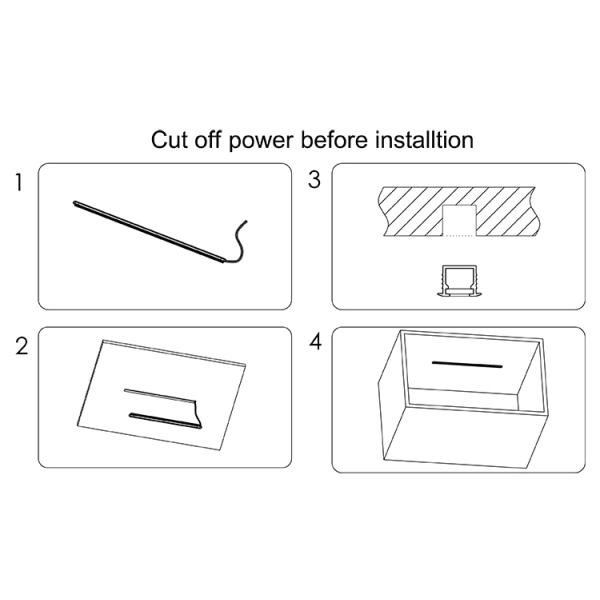 Cut off power before installtion

1

3

2

4