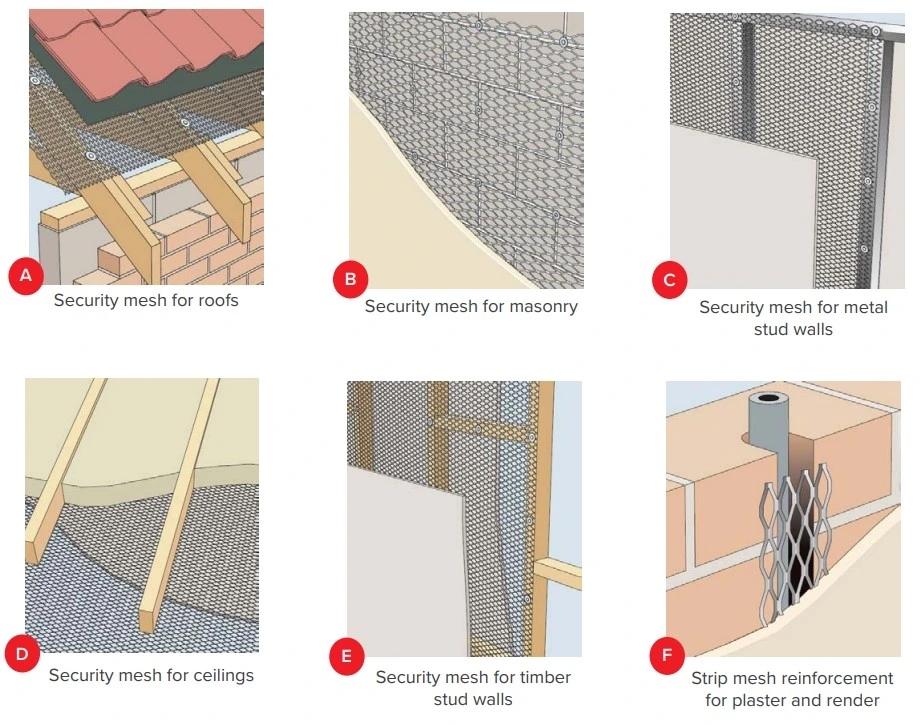 A

Security mesh for roofs

B

Security mesh for masonry

C

Security mesh for metal stud walls

D

Security mesh for ceilings

E

Security mesh for timber stud walls

F

Strip mesh reinforcement for plaster and render