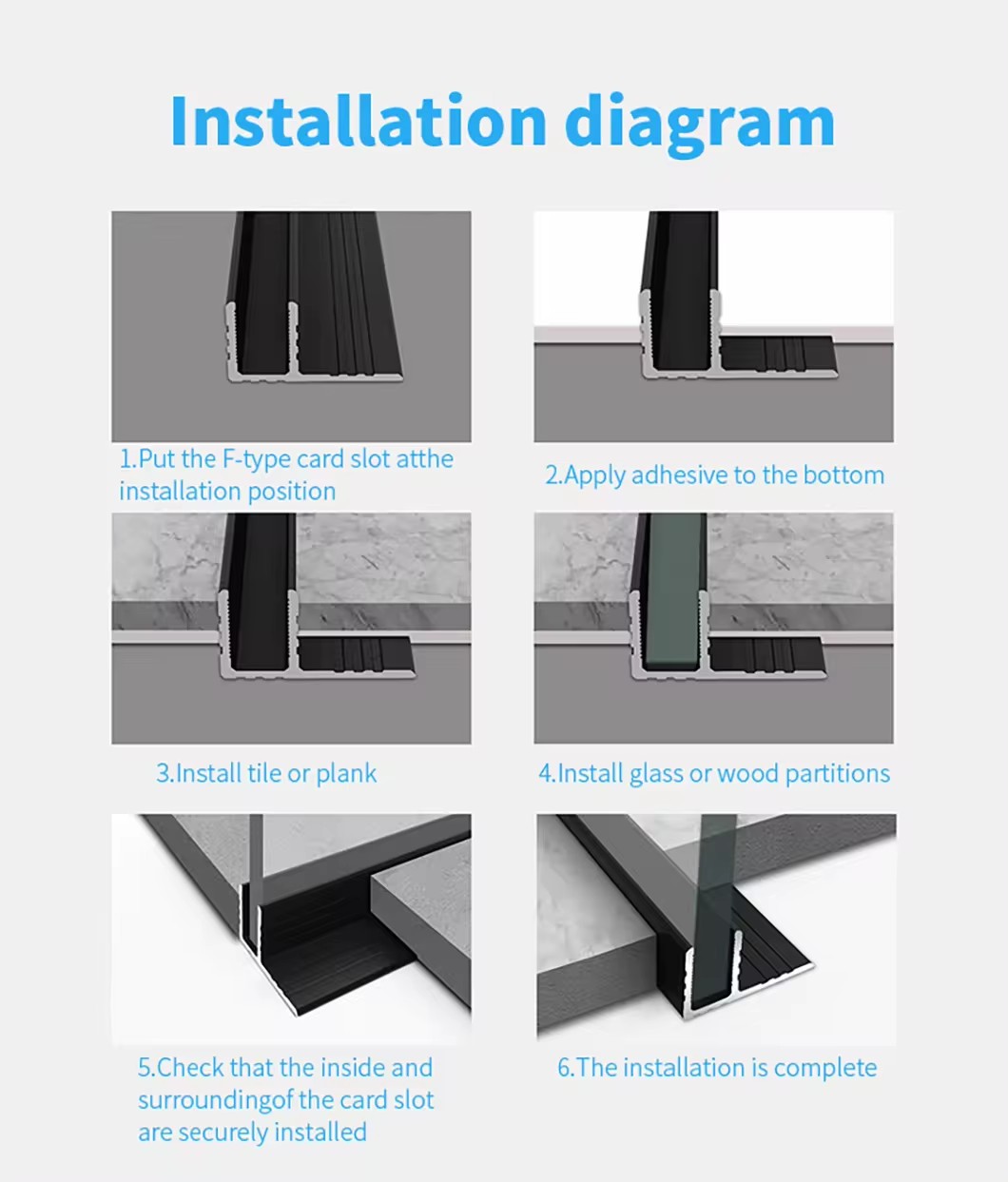 Installation diagram

1.Put the F-type card slot atthe installation position

2.Apply adhesive to the bottom

3.Install tile or plank

4.Install glass or wood partitions

5.Check that the inside and surroundingof the card slot are securely installed

6.The installation is complete