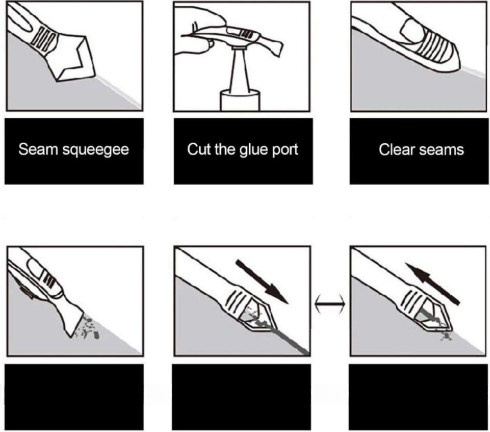 Seam squeegee

Cut the glue port

Clear seams