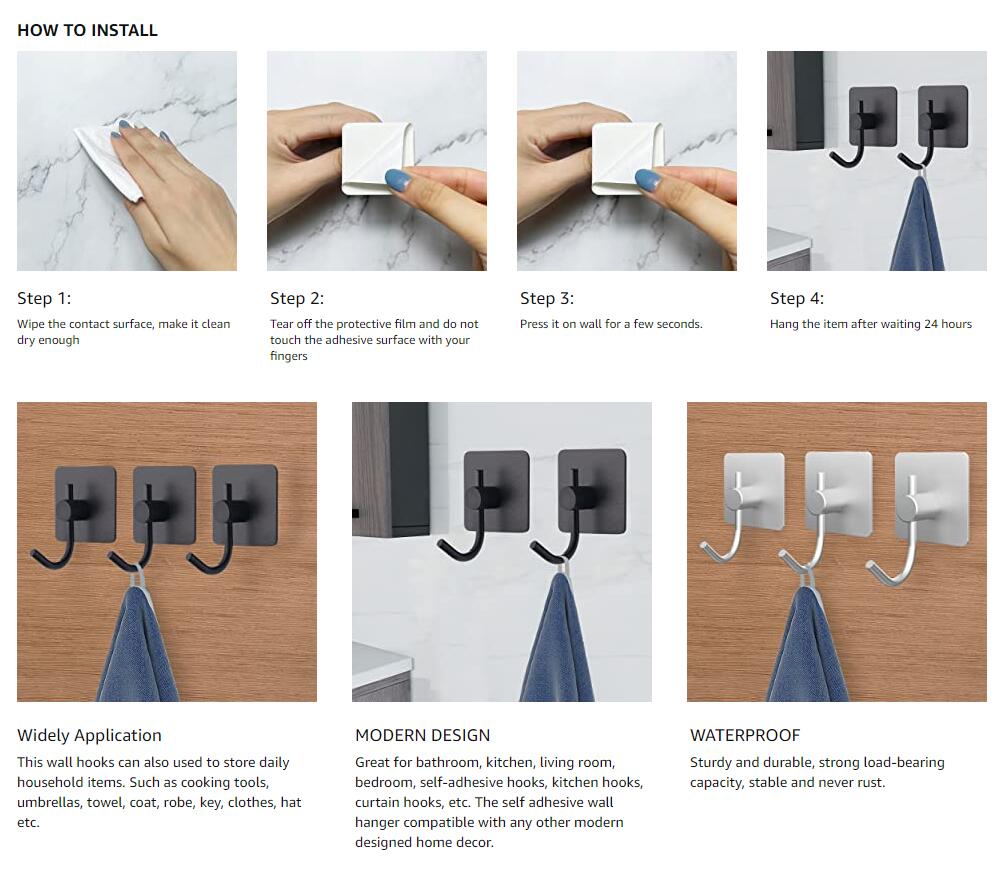 HOW TO INSTALL

Step 1:
Wipe the contact surface, make it clean dry enough

Step 2:
Tear off the protective film and do not touch the adhesive surface with your fingers

Step 3:
Press it on wall for a few seconds.

Step 4:
Hang the item after waiting 24 hours

Widely Application
This wall hooks can also used to store daily household items. Such as cooking tools, umbrellas, towel, coat, robe, key, clothes, hat etc.

MODERN DESIGN
Great for bathroom, kitchen, living room, bedroom, self-adhesive hooks, kitchen hooks, curtain hooks, etc. The self adhesive wall hanger compatible with any other modern designed home decor.

WATERPROOF
Sturdy and durable, strong load-bearing capacity, stable and never rust.