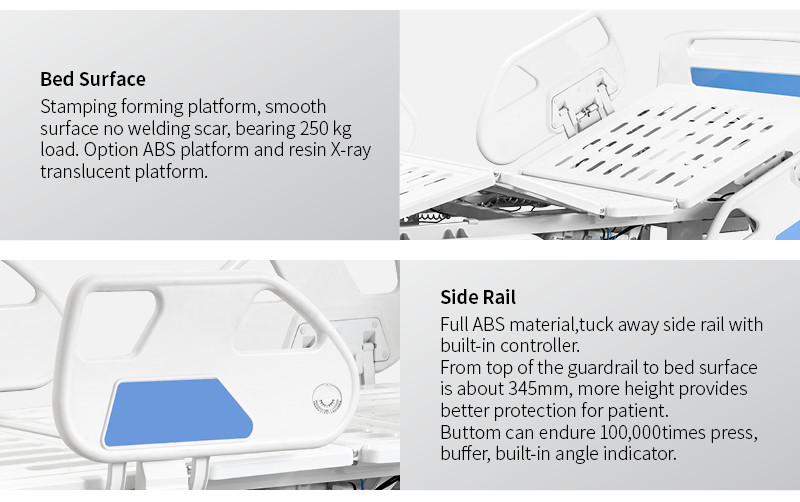 Bed Surface
Stamping forming platform, smooth surface no welding scar, bearing 250 kg load. Option ABS platform and resin X-ray translucent platform.

Side Rail
Full ABS material,tuck away side rail with built-in controller.
From top of the guardrail to bed surface is about 345mm, more height provides better protection for patient.
Buttom can endure 100,000times press, buffer, built-in angle indicator.